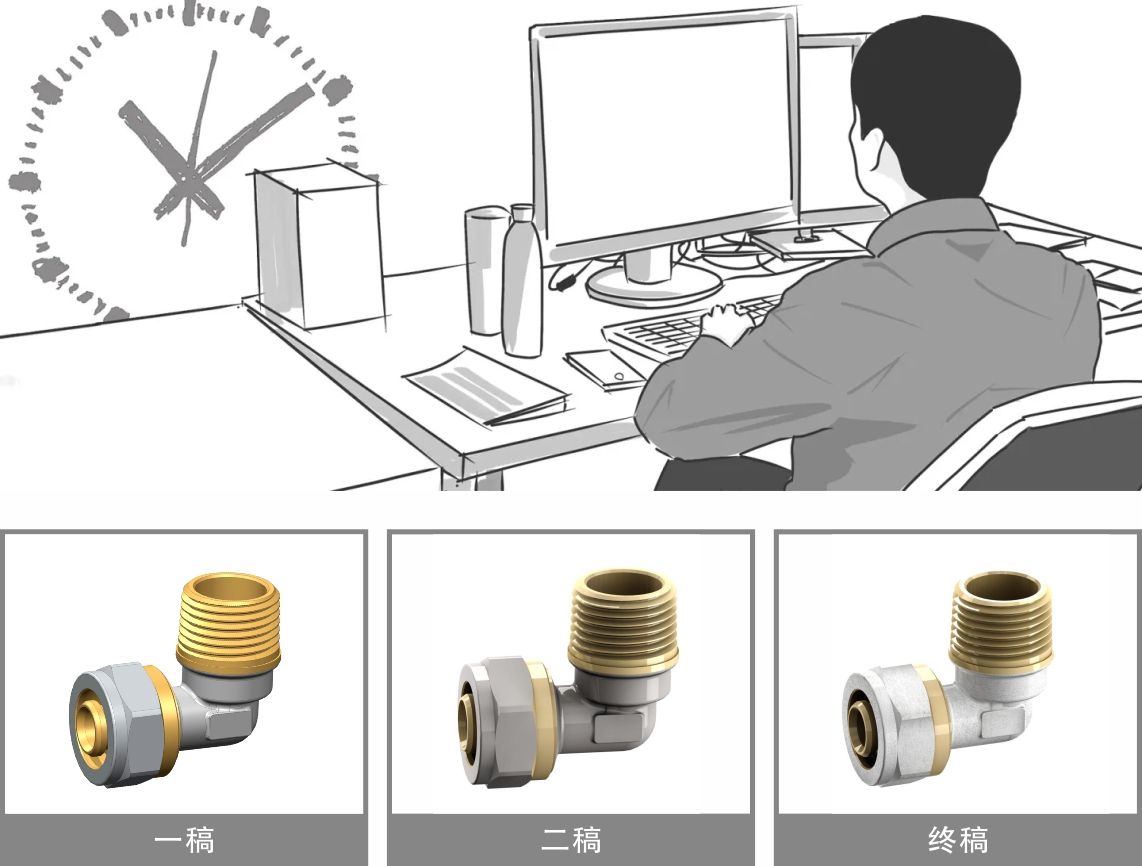 一稿

二稿

终稿